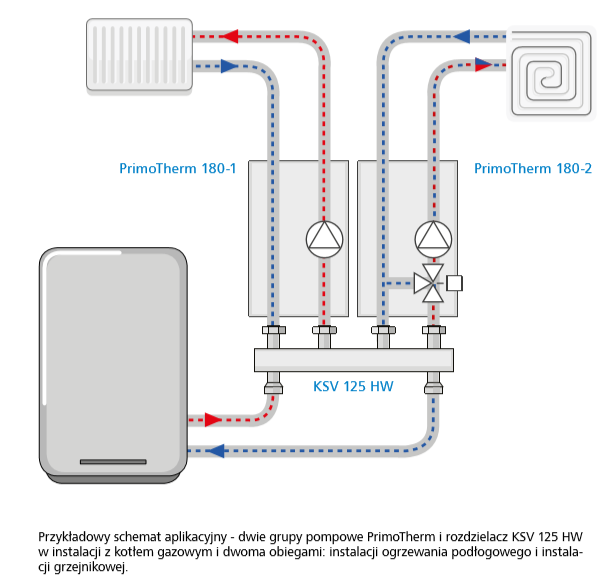 PrimoTherm 180-1

PrimoTherm 180-2

KSV 125 HW

Przykładowy schemat aplikacyjny - dwie grupy pompowe PrimoTherm i rozdzielacz KSV 125 HW w instalacji z kotłem gazowym i dwoma obiegami: instalacji ogrzewania podłogowego i instalacji grzejnikowej.